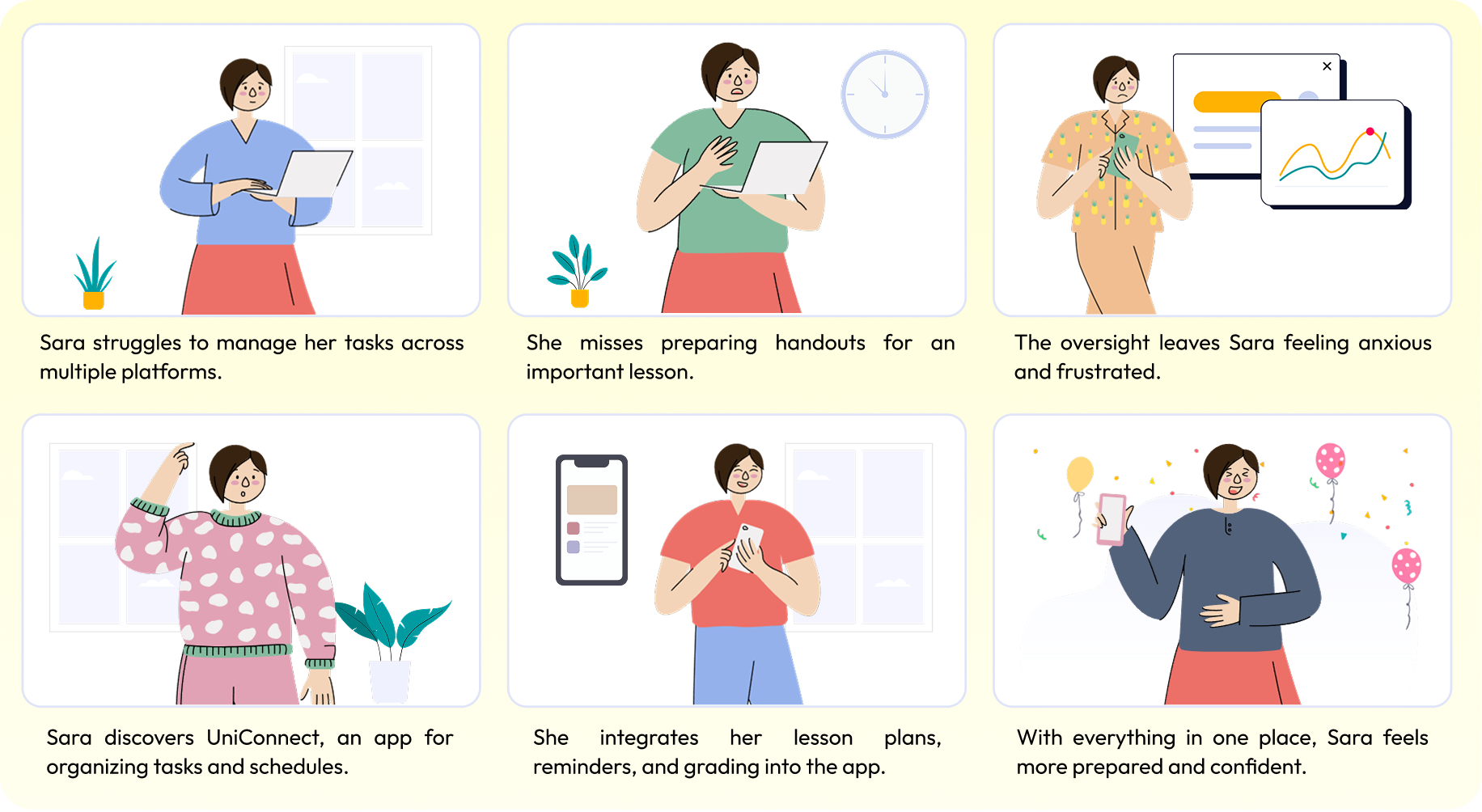 Sara struggles to manage her tasks across multiple platforms.

She misses preparing handouts for an important lesson.

The oversight leaves Sara feeling anxious and frustrated.

Sara discovers UniConnect, an app for organizing tasks and schedules.

She integrates her lesson plans, reminders, and grading into the app.

With everything in one place, Sara feels more prepared and confident.